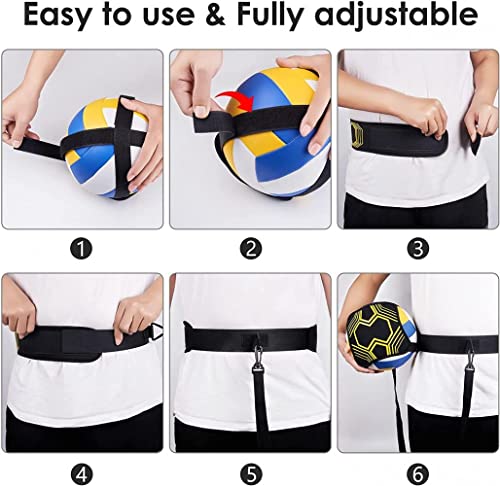 Easy to use & Fully adjustable

1

2

3

4

5

6