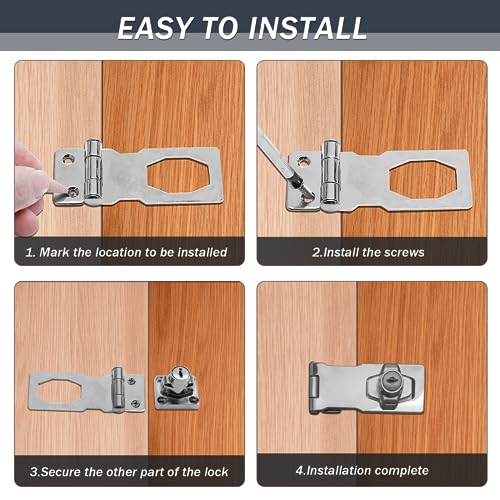 EASY TO INSTALL

1. Mark the location to be installed

2.Install the screws

3.Secure the other part of the lock

4.Installation complete