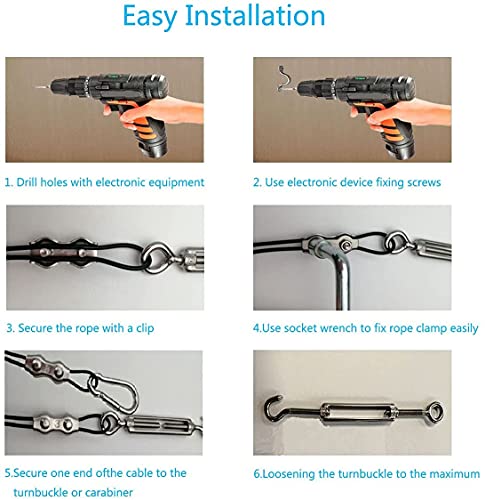 Easy Installation

1. Drill holes with electronic equipment

2. Use electronic device fixing screws

3. Secure the rope with a clip

4.Use socket wrench to fix rope clamp easily

5.Secure one end ofthe cable to the turnbuckle or carabiner

6.Loosening the turnbuckle to the maximum