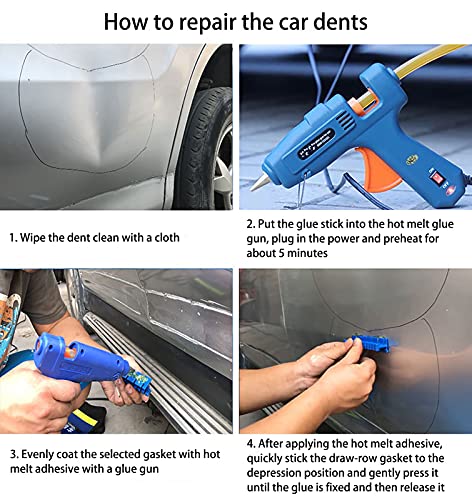 How to repair the car dents

1. Wipe the dent clean with a cloth

2. Put the glue stick into the hot melt glue gun, plug in the power and preheat for about 5 minutes

3. Evenly coat the selected gasket with hot melt adhesive with a glue gun

4. After applying the hot melt adhesive, quickly stick the draw-row gasket to the depression position and gently press it until the glue is fixed and then release it