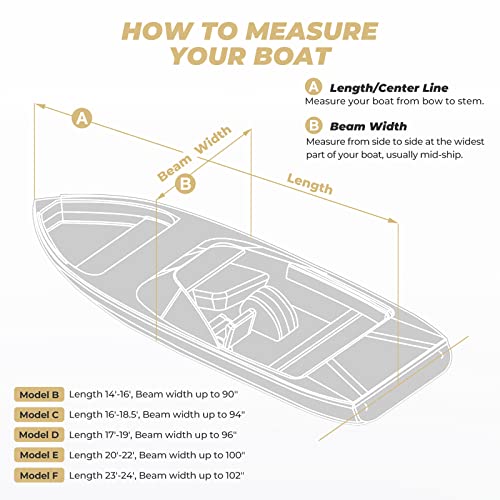 HOW TO MEASURE YOUR BOAT

A Length/Center Line
Measure your boat from bow to stem.

B Beam Width
Measure from side to side at the widest part of your boat, usually mid-ship.

A

Beam Width

B

Length

Model B Length 14'-16', Beam width up to 90"
Model C Length 16'-18.5', Beam width up to 94"
Model D Length 17'-19', Beam width up to 96"
Model E Length 20'-22', Beam width up to 100"
Model F Length 23'-24', Beam width up to 102"