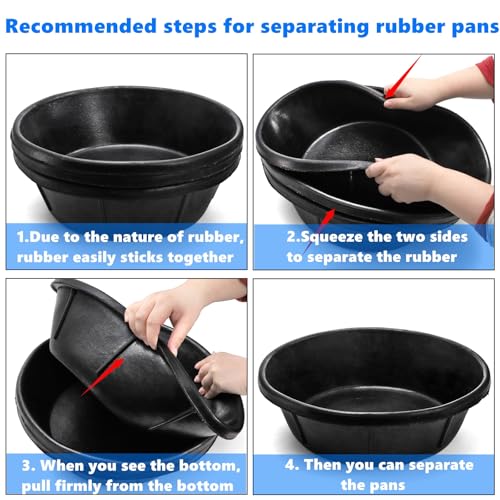 Recommended steps for separating rubber pans

1.Due to the nature of rubber, rubber easily sticks together

2.Squeeze the two sides to separate the rubber

3. When you see the bottom, pull firmly from the bottom

4. Then you can separate the pans