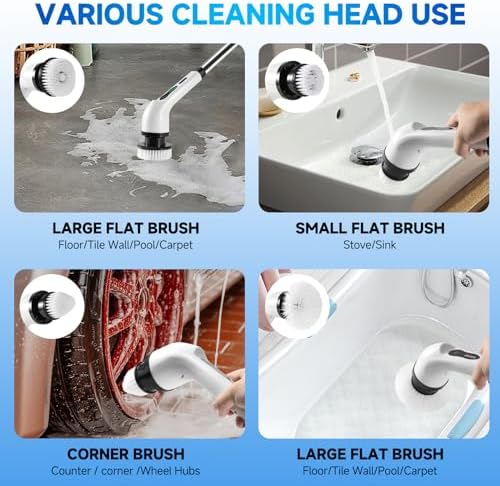 VARIOUS CLEANING HEAD USE

LARGE FLAT BRUSH
Floor/Tile Wall/Pool/Carpet

SMALL FLAT BRUSH
Stove/Sink

CORNER BRUSH
Counter / corner /Wheel Hubs

LARGE FLAT BRUSH
Floor/Tile Wall/Pool/Carpet