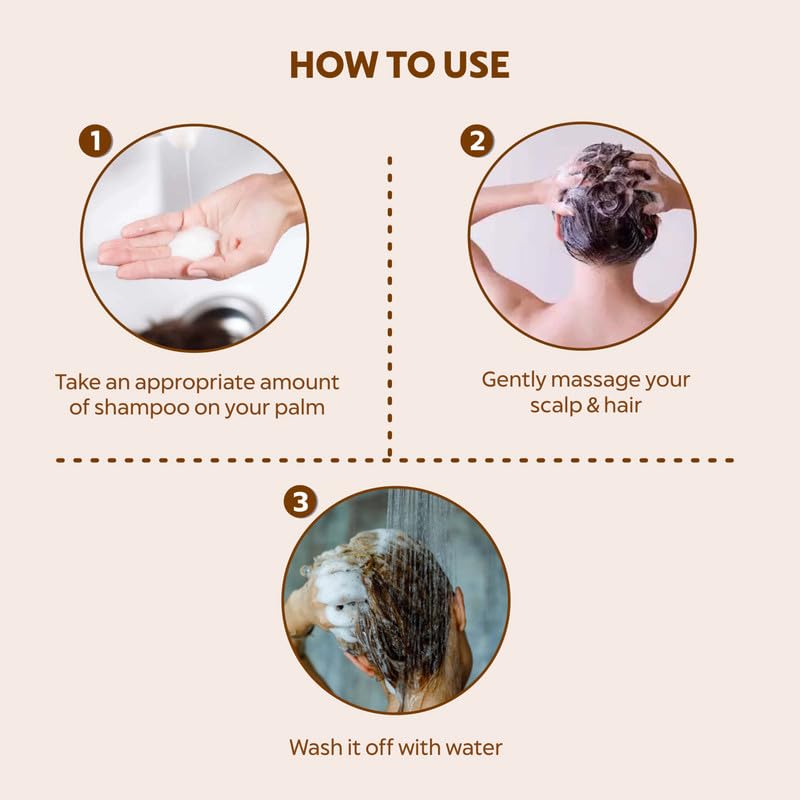 HOW TO USE

1

Take an appropriate amount of shampoo on your palm

2

Gently massage your scalp & hair

3

Wash it off with water