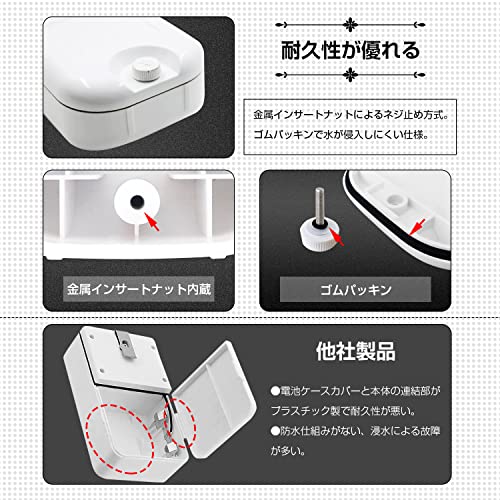 耐久性が優れる

金属インサートナットによるネジ止め方式。
ゴムパッキンで水が侵入しにくい仕様。

金属インサートナット内蔵

ゴムパッキン

他社製品

●電池ケースカバーと本体の連結部がプラスチック製で耐久性が悪い。
●防水仕組みがない、浸水による故障が多い。