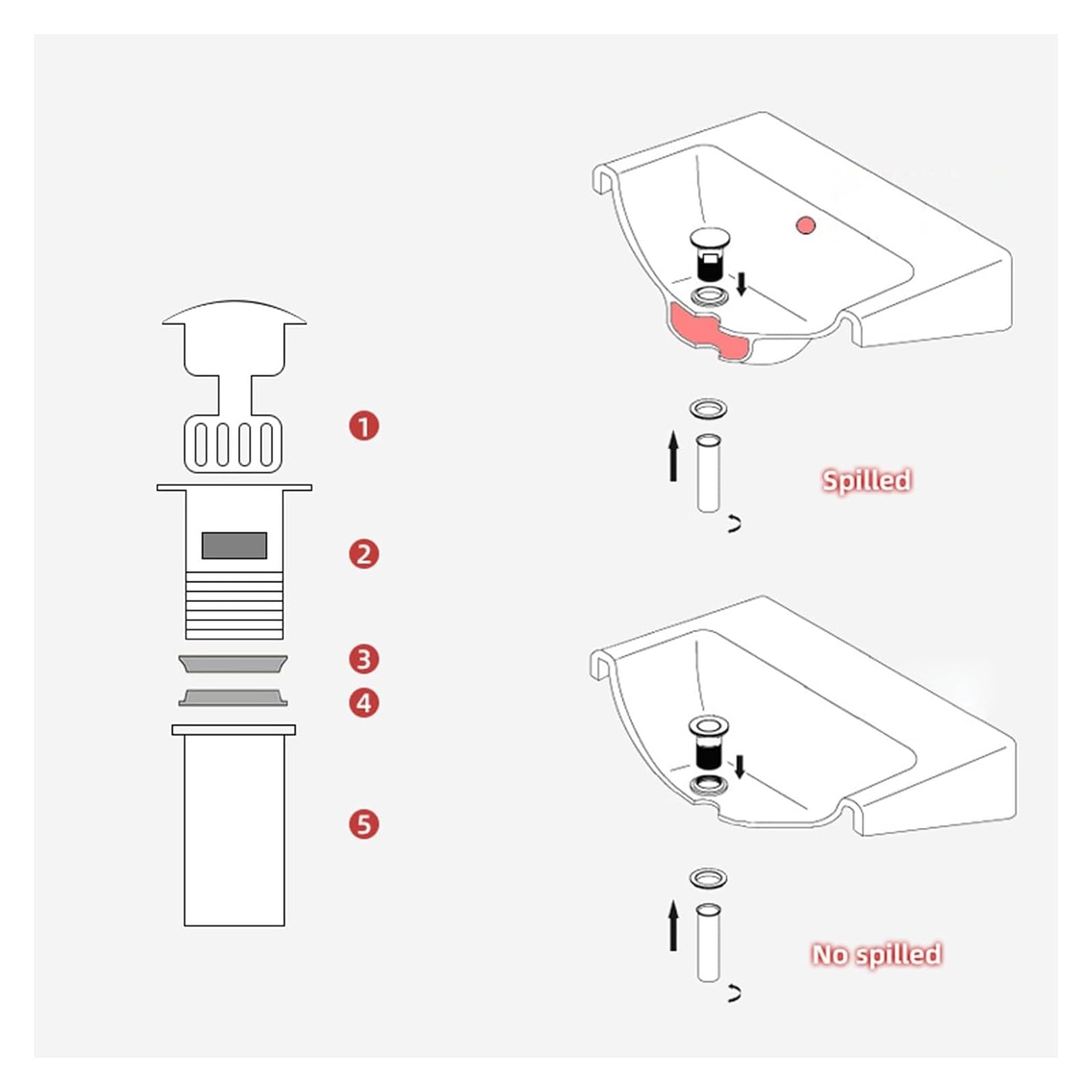 1

2

3

4

5

Spilled

No spilled