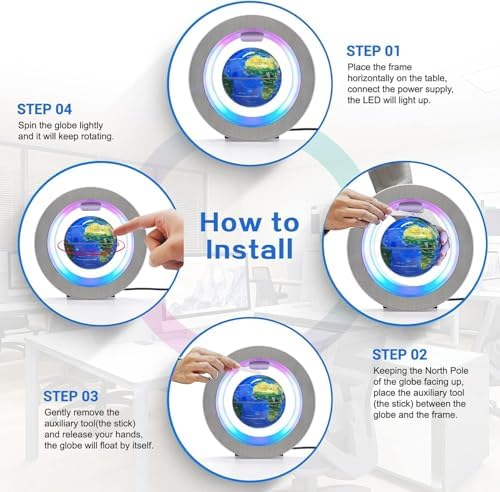 STEP 01
Place the frame horizontally on the table, connect the power supply, the LED will light up.

STEP 04
Spin the globe lightly and it will keep rotating.

How to Install

STEP 02
Keeping the North Pole of the globe facing up, place the auxiliary tool (the stick) between the globe and the frame.

STEP 03
Gently remove the auxiliary tool(the stick) and release your hands, the globe will float by itself.