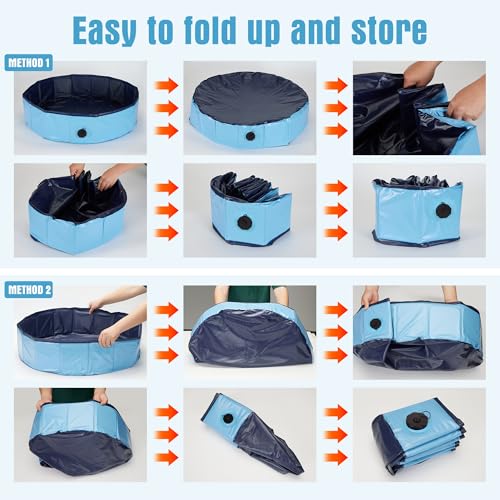 Easy to fold up and store

METHOD 1

METHOD 2