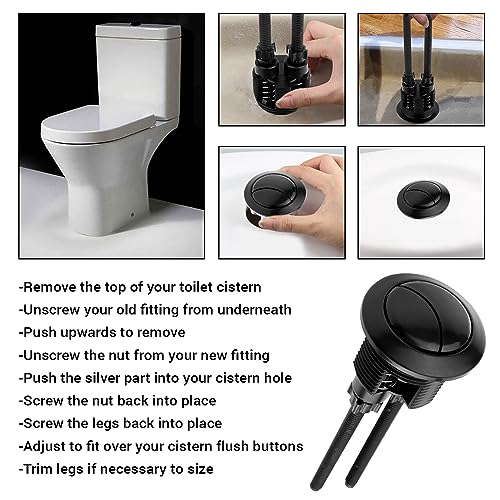 -Remove the top of your toilet cistern
-Unscrew your old fitting from underneath
-Push upwards to remove
-Unscrew the nut from your new fitting
-Push the silver part into your cistern hole
-Screw the nut back into place
-Screw the legs back into place
-Adjust to fit over your cistern flush buttons
-Trim legs if necessary to size