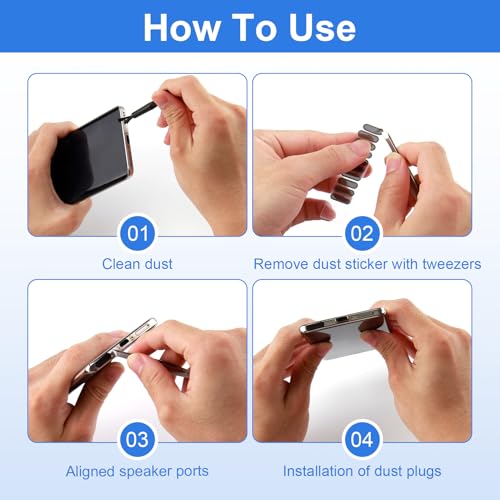 How To Use

01
Clean dust

02
Remove dust sticker with tweezers

03
Aligned speaker ports

04
Installation of dust plugs