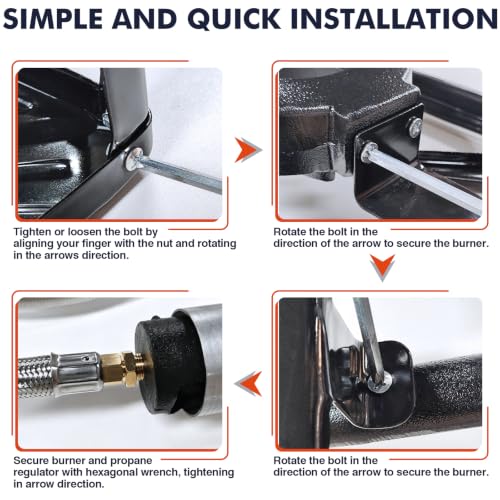 SIMPLE AND QUICK INSTALLATION

Tighten or loosen the bolt by aligning your finger with the nut and rotating in the arrows direction.

Rotate the bolt in the direction of the arrow to secure the burner.

Rotate the bolt in the direction of the arrow to secure the burner.

Secure burner and propane regulator with hexagonal wrench, tightening in arrow direction.