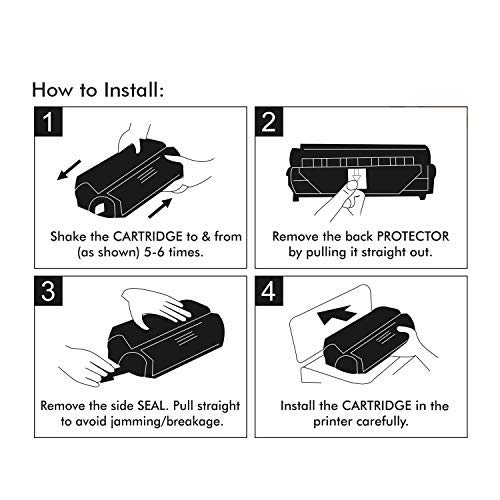 How to Install:

1

Shake the CARTRIDGE to & from (as shown) 5-6 times.

2

Remove the back PROTECTOR by pulling it straight out.

3

Remove the side SEAL. Pull straight to avoid jamming/breakage.

4

Install the CARTRIDGE in the printer carefully.