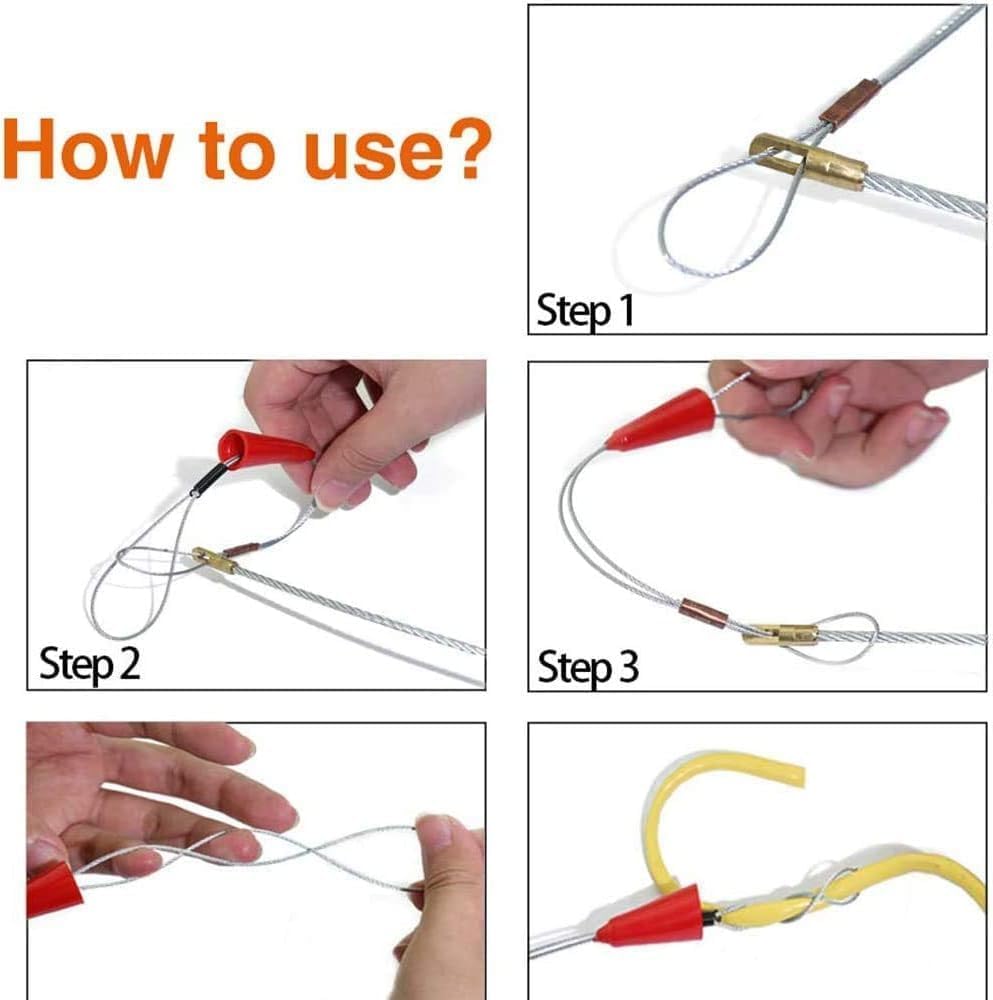 How to use?

Step 1

Step 2

Step 3