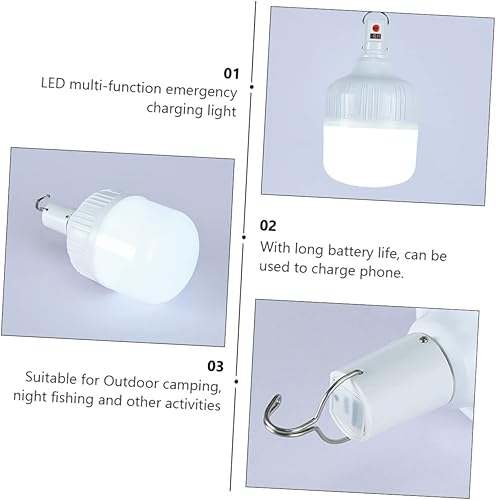 01
LED multi-function emergency charging light

02
With long battery life, can be used to charge phone.

03
Suitable for Outdoor camping, night fishing and other activities