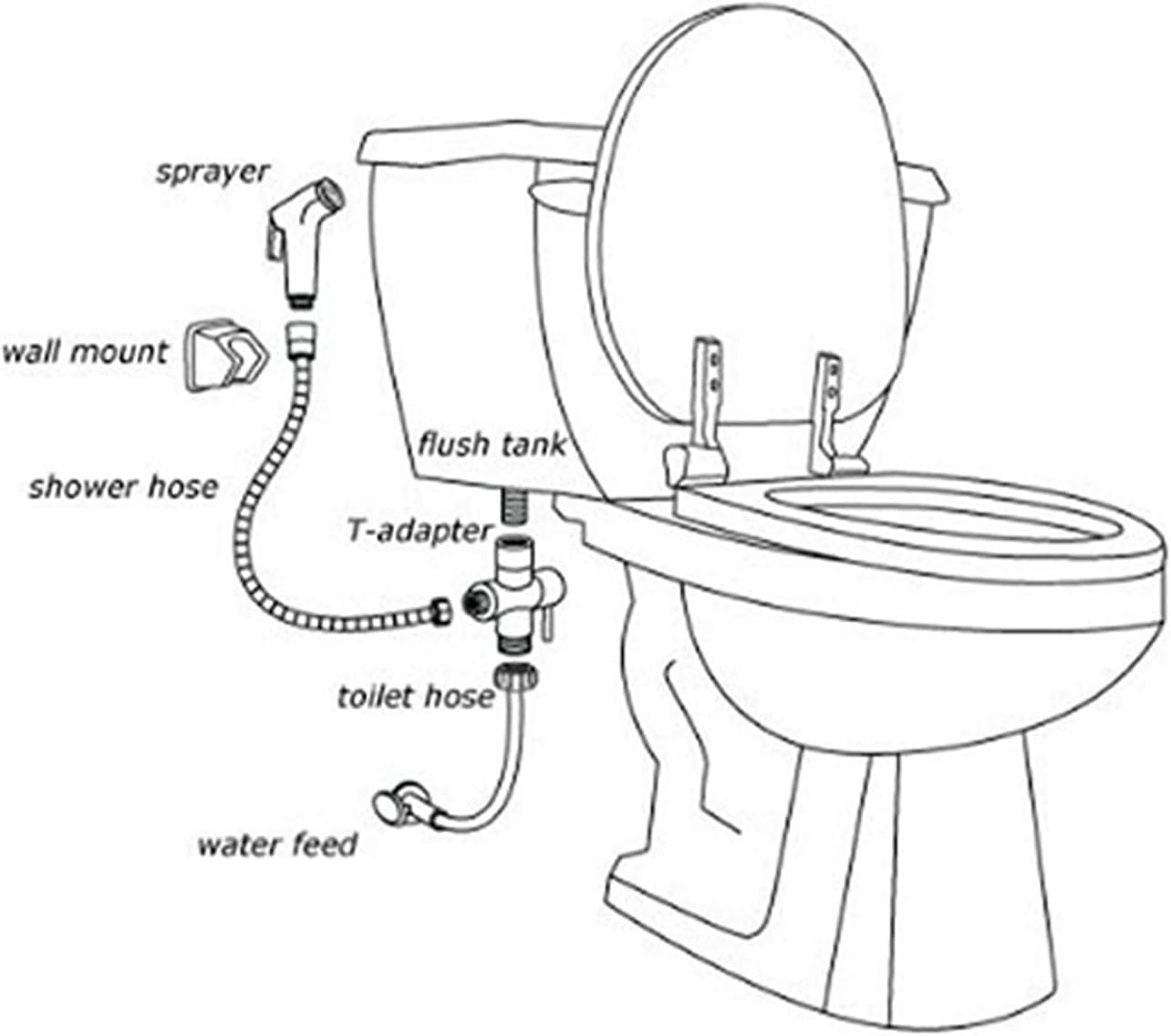 sprayer

wall mount

shower hose

flush tank

T-adapter

toilet hose

water feed