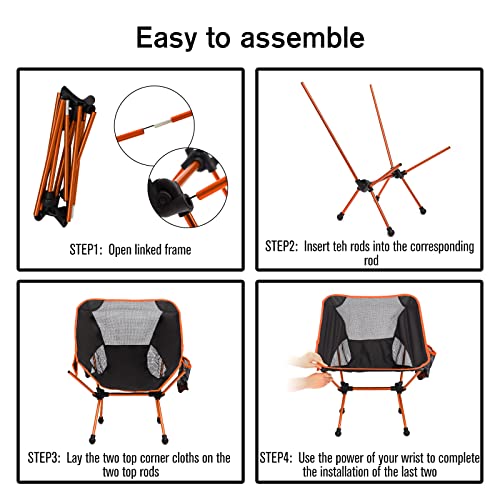 Easy to assemble

STEP1: Open linked frame

STEP2: Insert teh rods into the corresponding rod

STEP3: Lay the two top corner cloths on the two top rods

STEP4: Use the power of your wrist to complete the installation of the last two