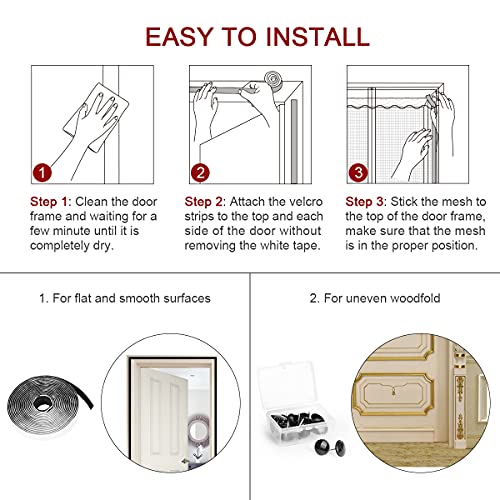 EASY TO INSTALL

1

2

3

Step 1: Clean the door frame and waiting for a few minute until it is completely dry.

Step 2: Attach the velcro strips to the top and each side of the door without removing the white tape.

Step 3: Stick the mesh to the top of the door frame, make sure that the mesh is in the proper position.

1. For flat and smooth surfaces

2. For uneven woodfold