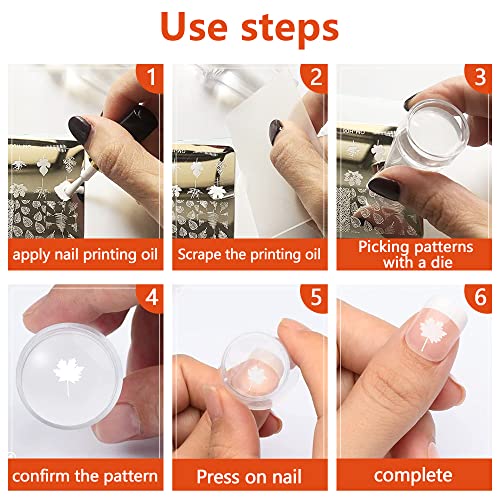 Use steps

1
apply nail printing oil

2
Scrape the printing oil

3
Picking patterns with a die

4
confirm the pattern

5
Press on nail

6
complete