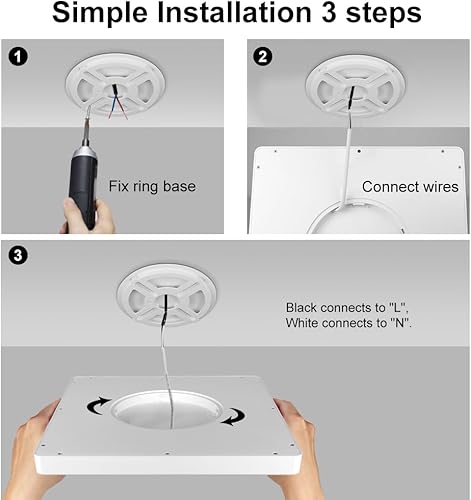 Simple Installation 3 steps

1

Fix ring base

2

Connect wires

3

Black connects to "L", White connects to "N".