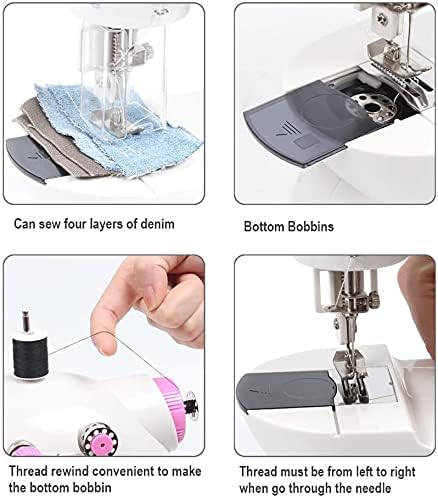 Can sew four layers of denim

Bottom Bobbins

Thread rewind convenient to make the bottom bobbin

Thread must be from left to right when go through the needle