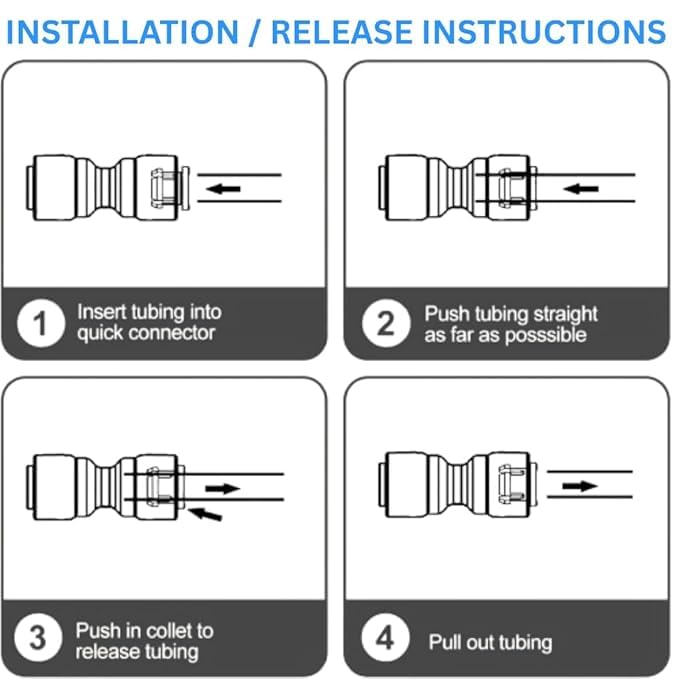 INSTALLATION / RELEASE INSTRUCTIONS

1 Insert tubing into quick connector

2 Push tubing straight as far as posssible

3 Push in collet to release tubing

4 Pull out tubing