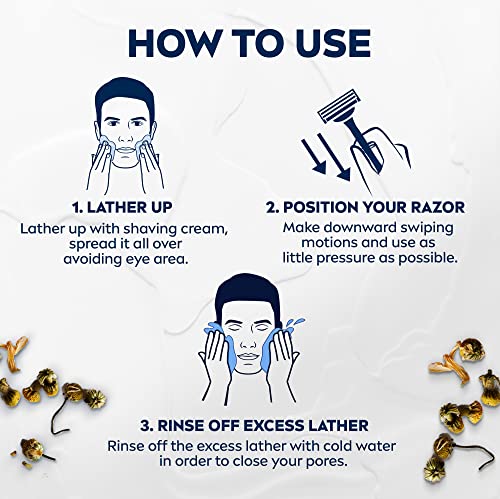 HOW TO USE

1. LATHER UP
Lather up with shaving cream, spread it all over avoiding eye area.

2. POSITION YOUR RAZOR
Make downward swiping motions and use as little pressure as possible.

3. RINSE OFF EXCESS LATHER
Rinse off the excess lather with cold water in order to close your pores.