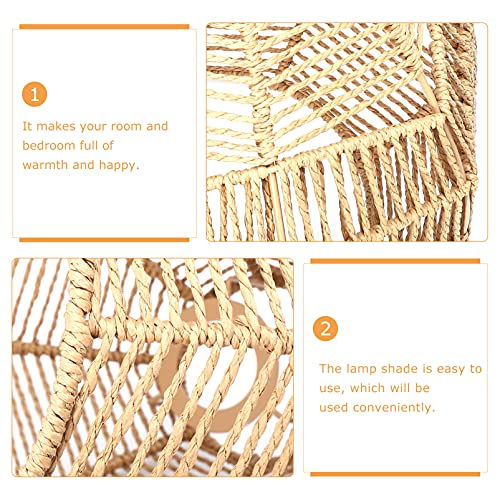 1

It makes your room and bedroom full of warmth and happy.

2

The lamp shade is easy to use, which will be used conveniently.