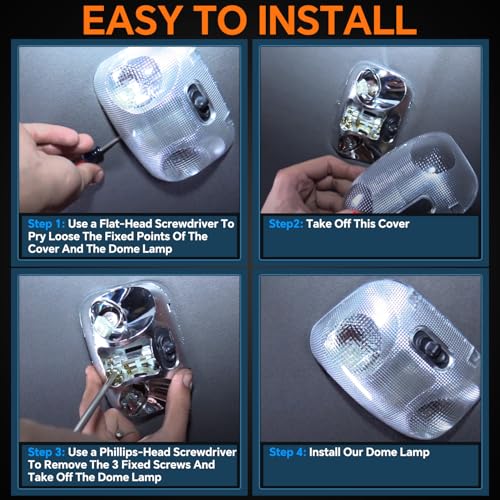 EASY TO INSTALL

Step 1: Use a Flat-Head Screwdriver To Pry Loose The Fixed Points Of The Cover And The Dome Lamp

Step2: Take Off This Cover

Step 3: Use a Phillips-Head Screwdriver To Remove The 3 Fixed Screws And Take Off The Dome Lamp

Step 4: Install Our Dome Lamp