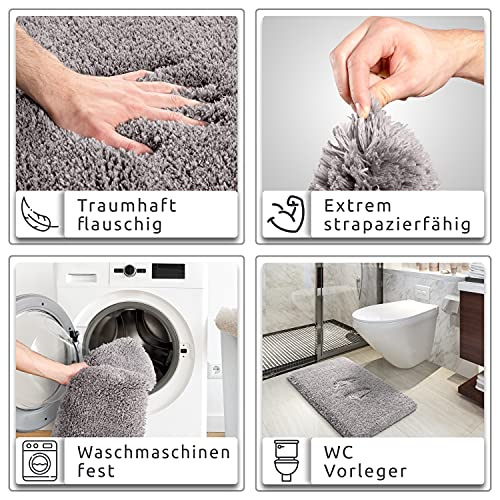 Traumhaft flauschig

Extrem strapazierfähig

Waschmaschinen fest

WC Vorleger