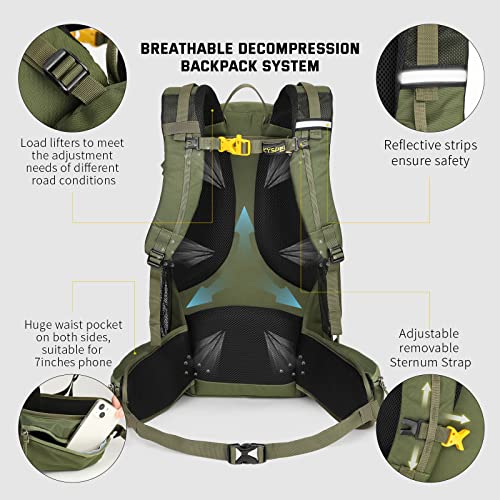 BREATHABLE DECOMPRESSION BACKPACK SYSTEM

Load lifters to meet the adjustment needs of different road conditions

Reflective strips ensure safety

Huge waist pocket on both sides, suitable for 7inches phone

Adjustable removable Sternum Strap