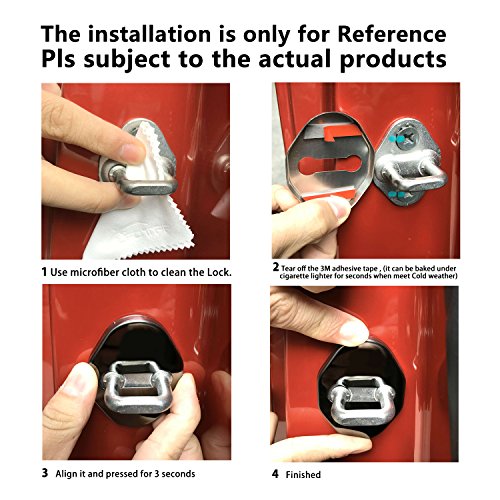 The installation is only for Reference
Pls subject to the actual products

1 Use microfiber cloth to clean the Lock.

2 Tear off the 3M adhesive tape , (it can be baked under cigarette lighter for seconds when meet Cold weather)

3 Align it and pressed for 3 seconds

4 Finished