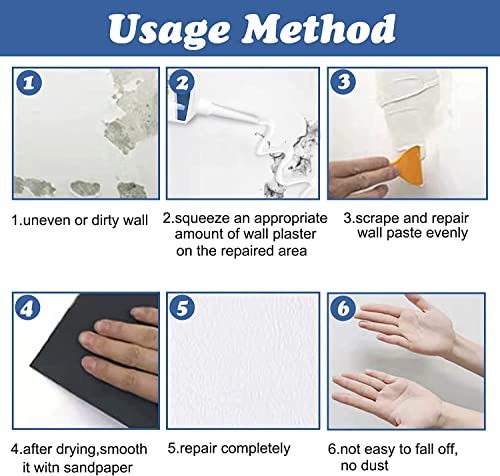 Usage Method

1

2

3

1.uneven or dirty wall

2.squeeze an appropriate amount of wall plaster on the repaired area

3.scrape and repair wall paste evenly

4

5

6

4.after drying,smooth it witn sandpaper

5.repair completely

6.not easy to fall off, no dust