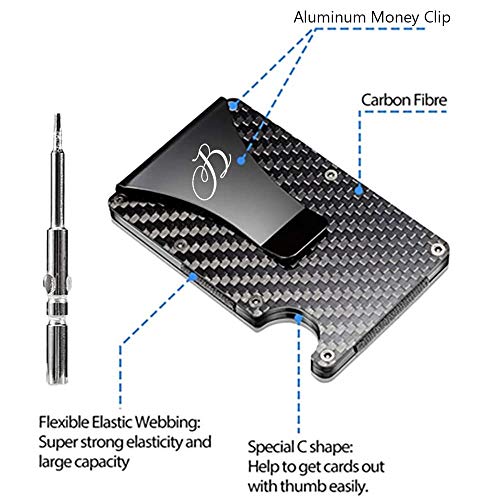 Aluminum Money Clip

Carbon Fibre

B

Flexible Elastic Webbing: Super strong elasticity and large capacity

Special C shape: Help to get cards out with thumb easily.