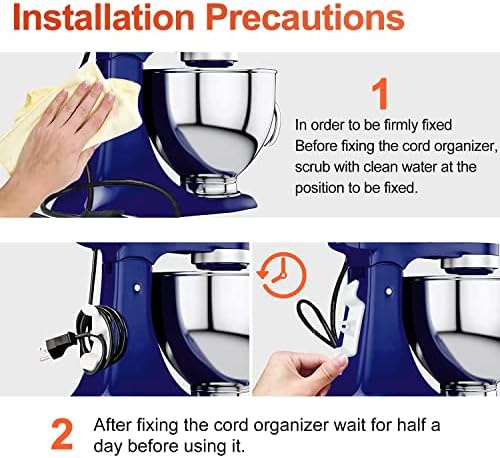 Installation Precautions

1

In order to be firmly fixed
Before fixing the cord organizer, scrub with clean water at the position to be fixed.

2

After fixing the cord organizer wait for half a day before using it.