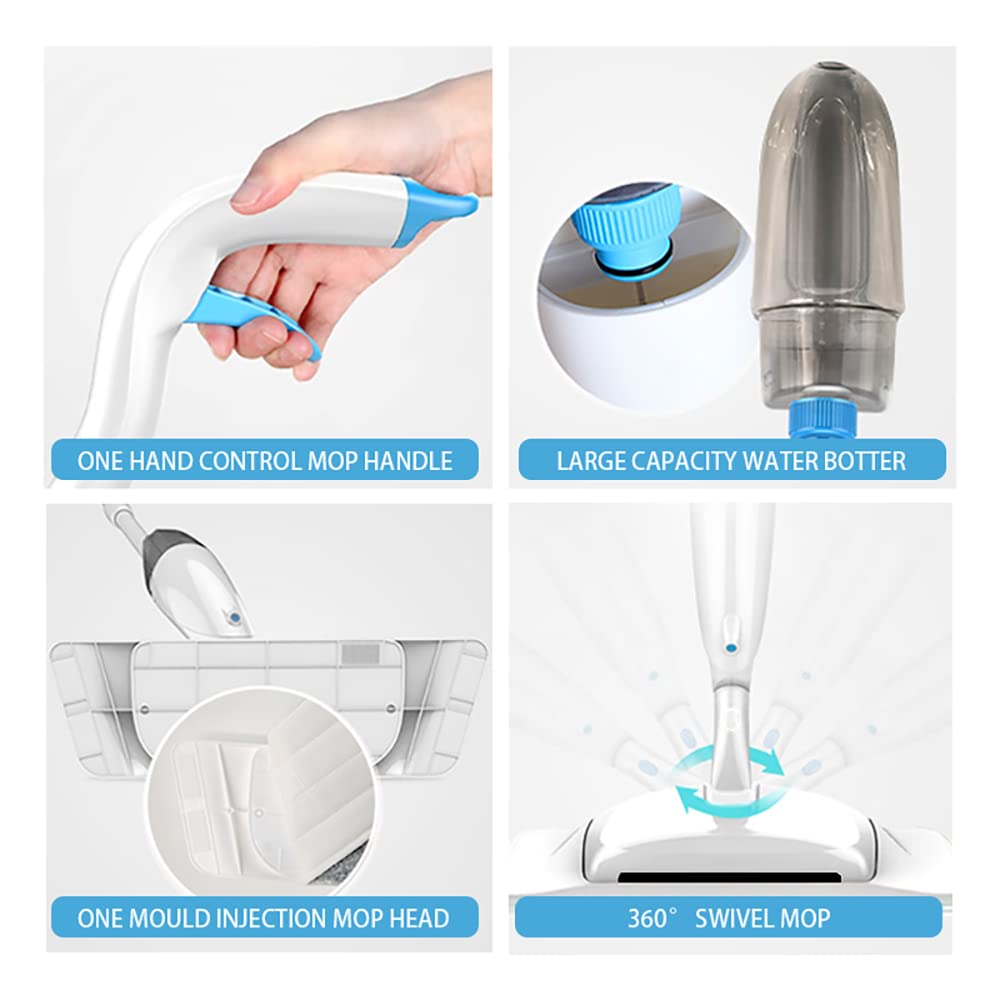 ONE HAND CONTROL MOP HANDLE

LARGE CAPACITY WATER BOTTER

ONE MOULD INJECTION MOP HEAD

360° SWIVEL MOP