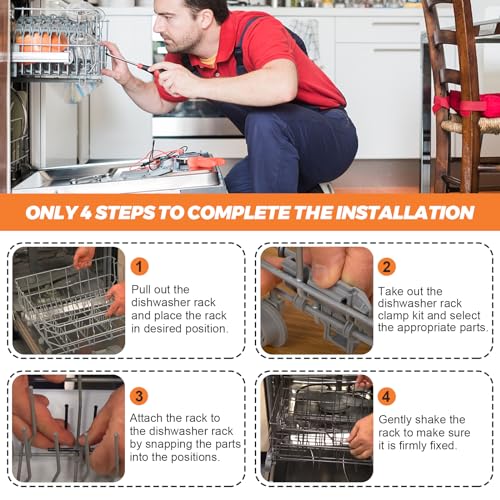 ONLY 4 STEPS TO COMPLETE THE INSTALLATION

1
Pull out the dishwasher rack and place the rack in desired position.

2
Take out the dishwasher rack clamp kit and select the appropriate parts.

3
Attach the rack to the dishwasher rack by snapping the parts into the positions.

4
Gently shake the rack to make sure it is firmly fixed.