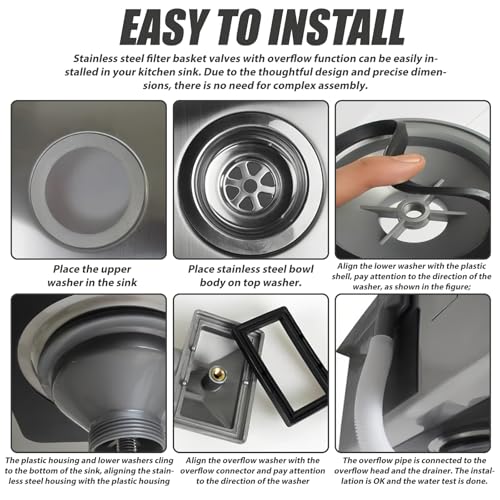 EASY TO INSTALL

Stainless steel filter basket valves with overflow function can be easily installed in your kitchen sink. Due to the thoughtful design and precise dimensions, there is no need for complex assembly.

Place the upper washer in the sink

Place stainless steel bowl body on top washer.

Align the lower washer with the plastic shell, pay attention to the direction of the washer, as shown in the figure;

The plastic housing and lower washers cling to the bottom of the sink, aligning the stainless steel housing with the plastic housing

Align the overflow washer with the overflow connector and pay attention to the direction of the washer

The overflow pipe is connected to the overflow head and the drainer. The installation is OK and the water test is done.