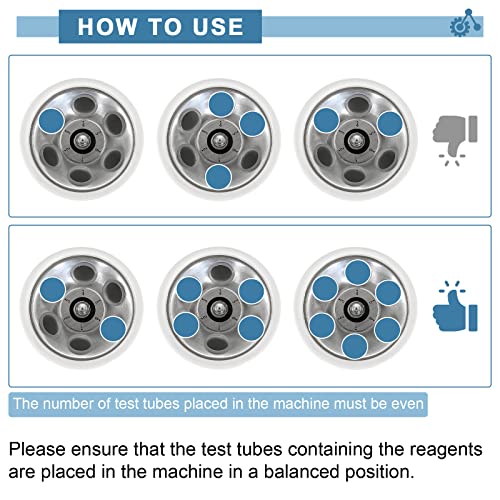 HOW TO USE

The number of test tubes placed in the machine must be even

Please ensure that the test tubes containing the reagents are placed in the machine in a balanced position.