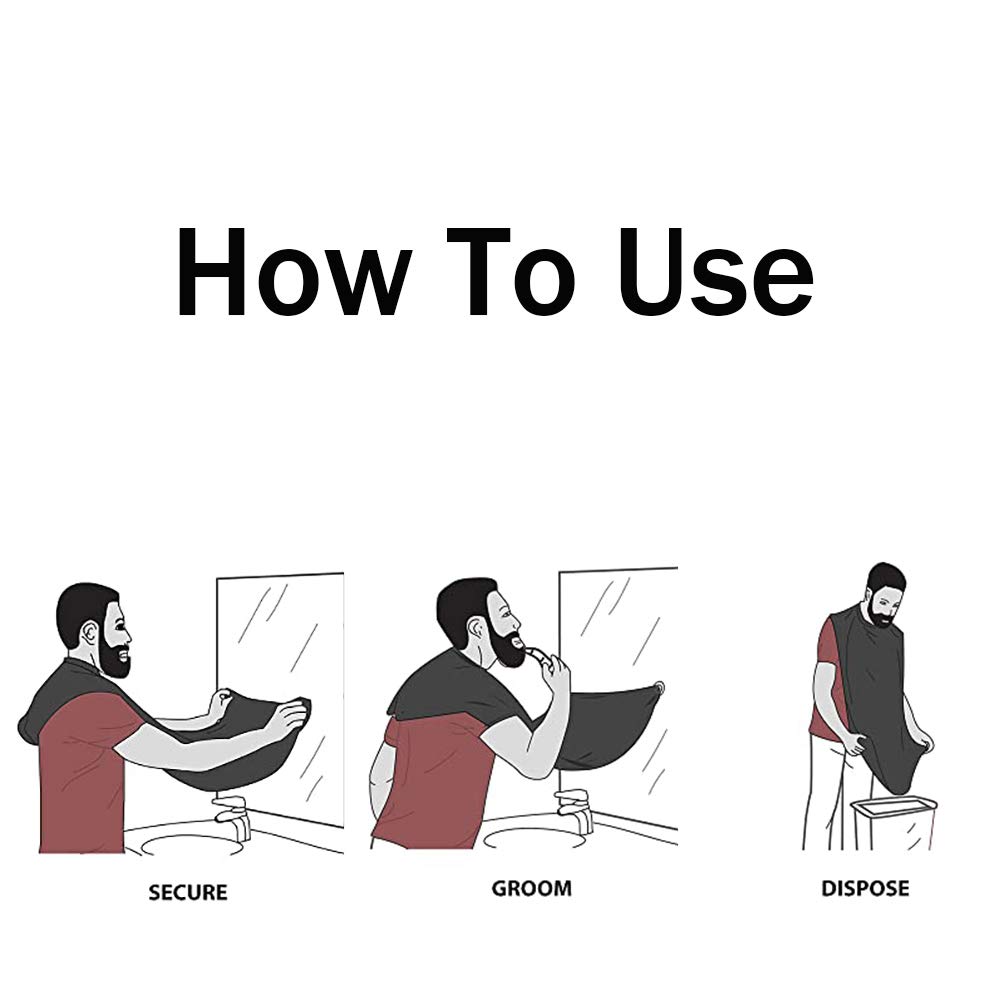 How To Use

SECURE

GROOM

DISPOSE