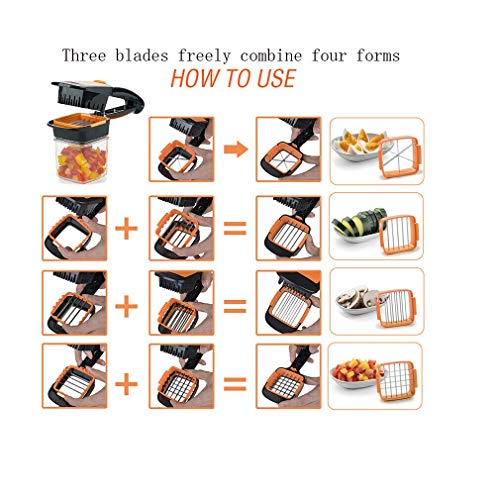 Three blades freely combine four forms
HOW TO USE