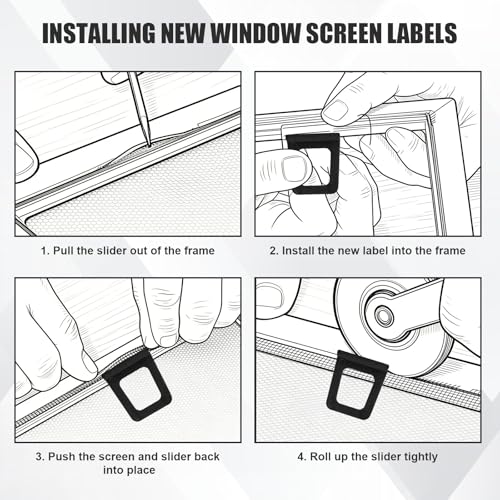 INSTALLING NEW WINDOW SCREEN LABELS

1. Pull the slider out of the frame

2. Install the new label into the frame

3. Push the screen and slider back into place

4. Roll up the slider tightly