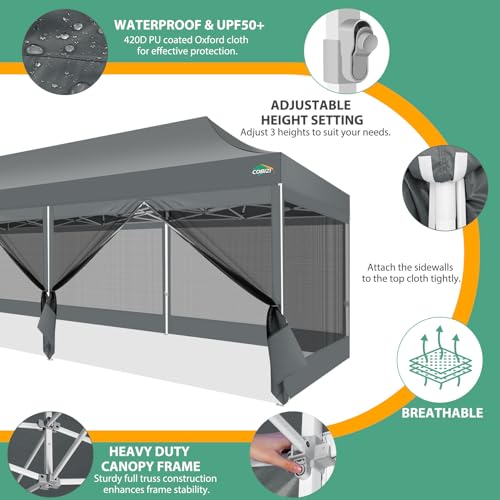 WATERPROOF & UPF50+
420D PU coated Oxford cloth for effective protection.

ADJUSTABLE HEIGHT SETTING
Adjust 3 heights to suit your needs.

COBIZI

Attach the sidewalls to the top cloth tightly.

BREATHABLE

HEAVY DUTY CANOPY FRAME
Sturdy full truss construction enhances frame stability.