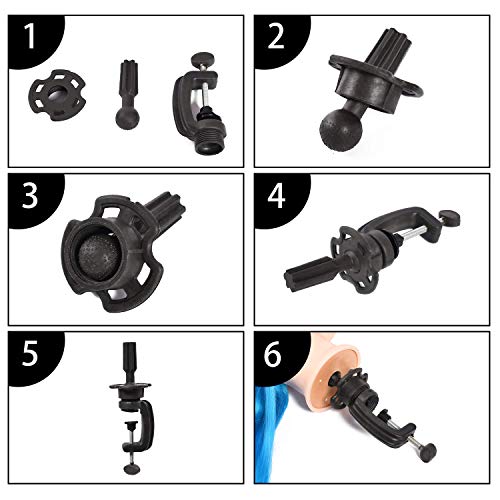 1

2

3

4

5

6