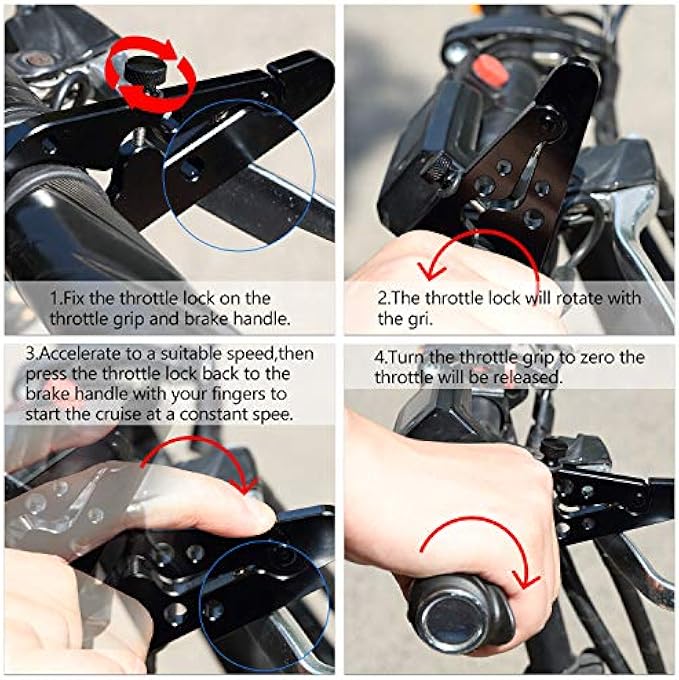 1.Fix the throttle lock on the throttle grip and brake handle.

2.The throttle lock will rotate with the gri.

3.Accelerate to a suitable speed,then press the throttle lock back to the brake handle with your fingers to start the cruise at a constant spee.

4.Turn the throttle grip to zero the throttle will be released.