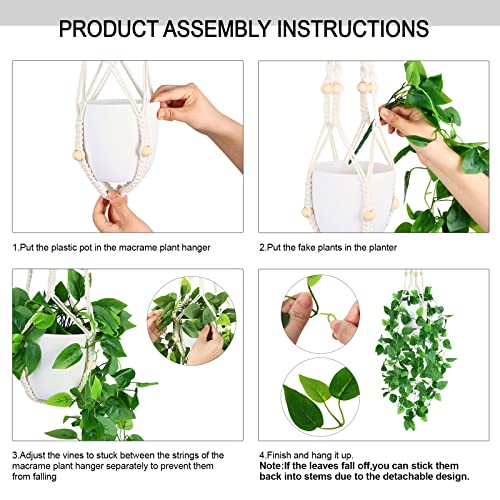 PRODUCT ASSEMBLY INSTRUCTIONS

1.Put the plastic pot in the macrame plant hanger

2.Put the fake plants in the planter

3.Adjust the vines to stuck between the strings of the macrame plant hanger separately to prevent them from falling

4.Finish and hang it up.
Note:If the leaves fall off,you can stick them back into stems due to the detachable design.