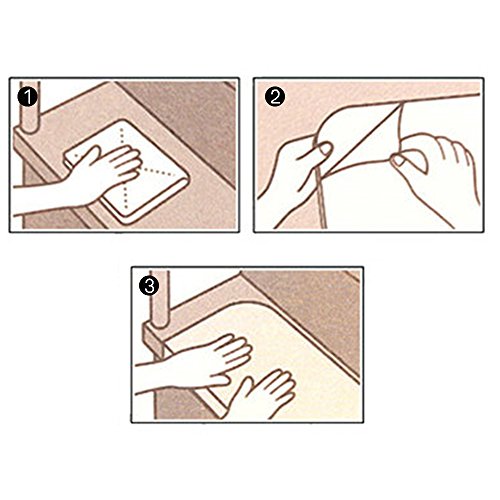 1

2

3