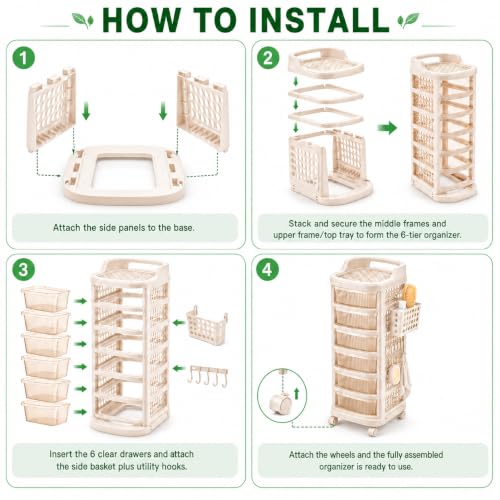 HOW TO INSTALL

1

Attach the side panels to the base.

2

Stack and secure the middle frames and upper frame/top tray to form the 6-tier organizer.

3

Insert the 6 clear drawers and attach the side basket plus utility hooks.

4

Attach the wheels and the fully assembled organizer is ready to use.