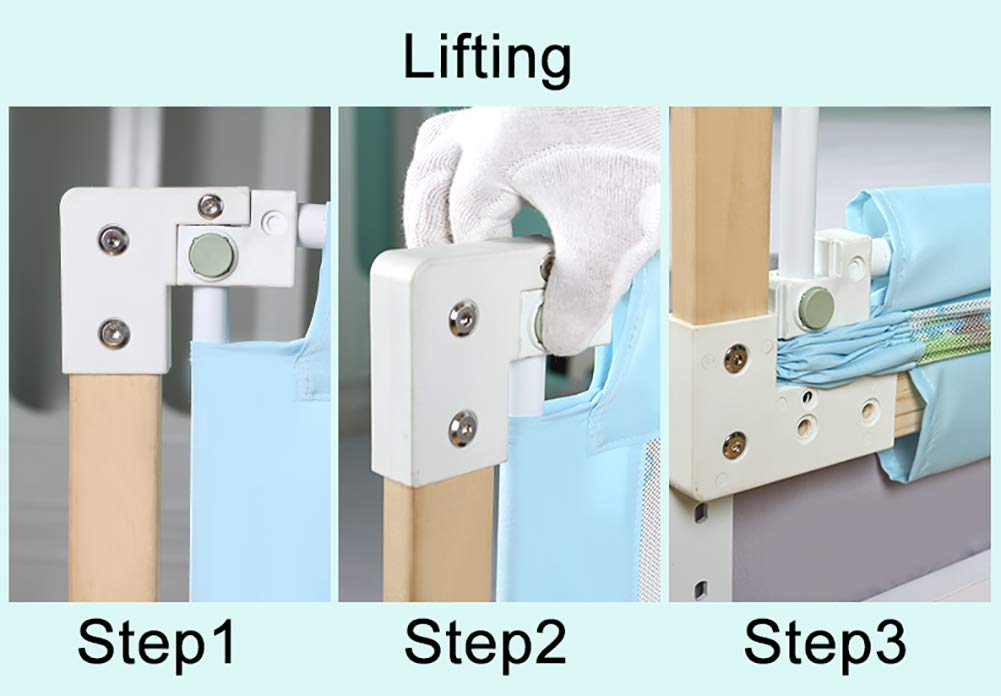 Lifting

Step1

Step2

Step3