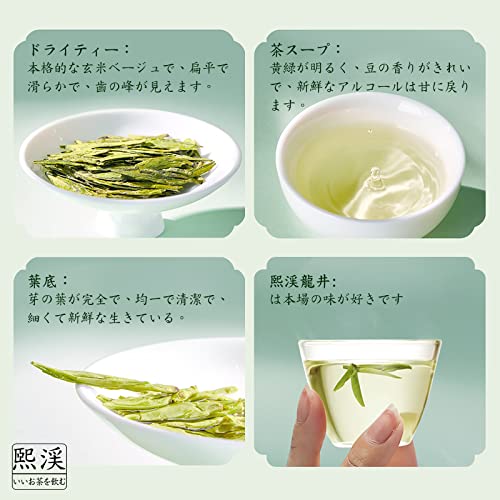 ドライティー：
本格的な玄米ベージュで、扁平で滑らかで、歯の峰が見えます。

茶スープ：
黄緑が明るく、豆の香りがきれいで、新鮮なアルコールは甘に戻ります。

葉底：
芽の葉が完全で、均一で清潔で、細くて新鮮な生きている。

熙渓龍井：
は本場の味が好きです

熙渓
いいお茶を飲む