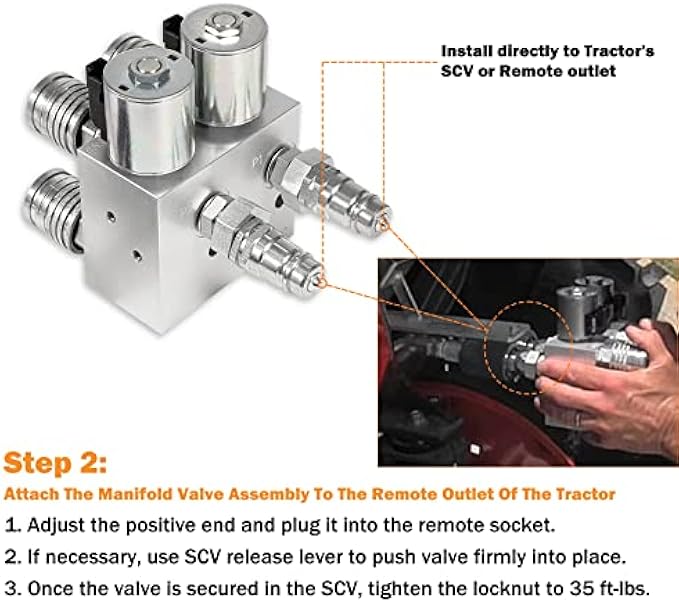 Install directly to Tractor's SCV or Remote outlet

Step 2:

Attach The Manifold Valve Assembly To The Remote Outlet Of The Tractor

1. Adjust the positive end and plug it into the remote socket.

2. If necessary, use SCV release lever to push valve firmly into place.

3. Once the valve is secured in the SCV, tighten the locknut to 35 ft-lbs.